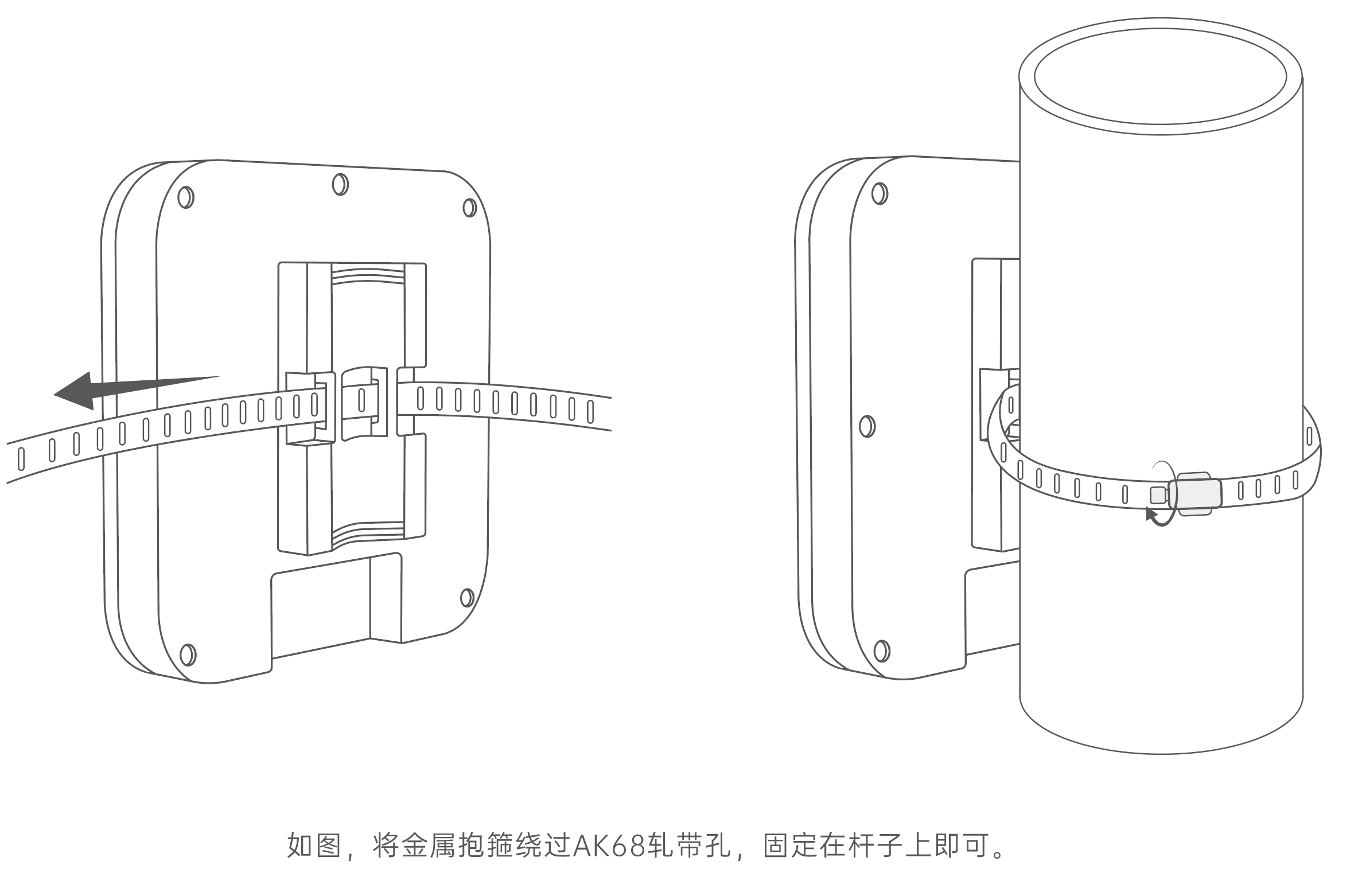 如图，将金属抱箍绕过AK68轧带孔，固定在杆子上即可。